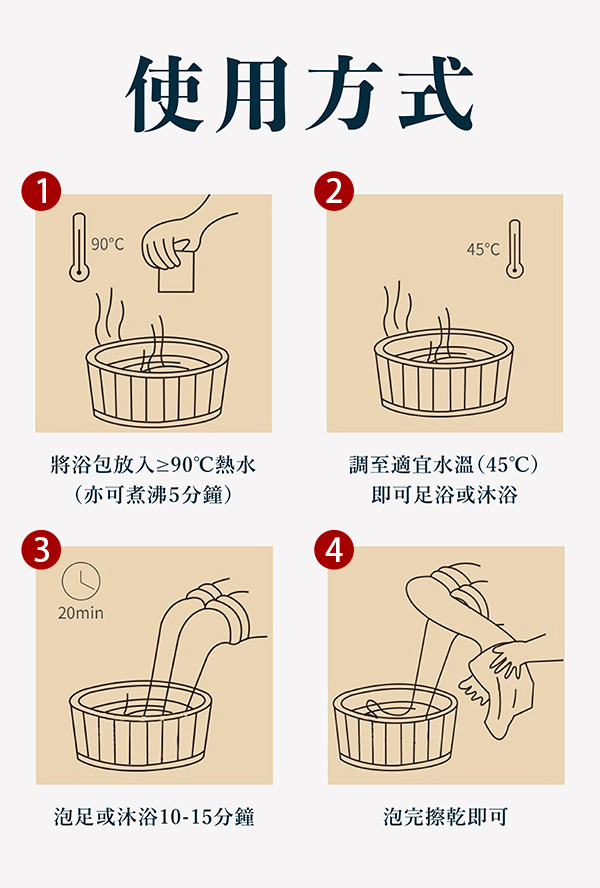 使用方式

1

90°C

將浴包放入≥90℃熱水
（亦可煮沸5分鐘）

2

45°C

調至適宜水溫（45℃）
即可足浴或沐浴

3

20min

泡足或沐浴10-15分鐘

4

泡完擦乾即可